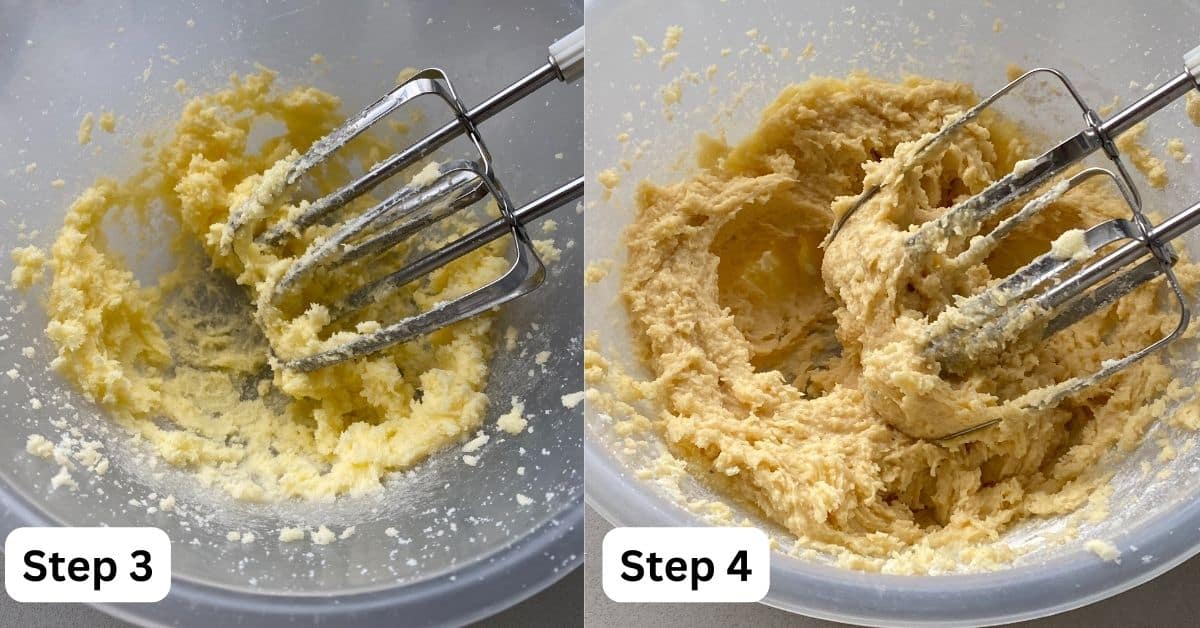 Step 3

Step 4