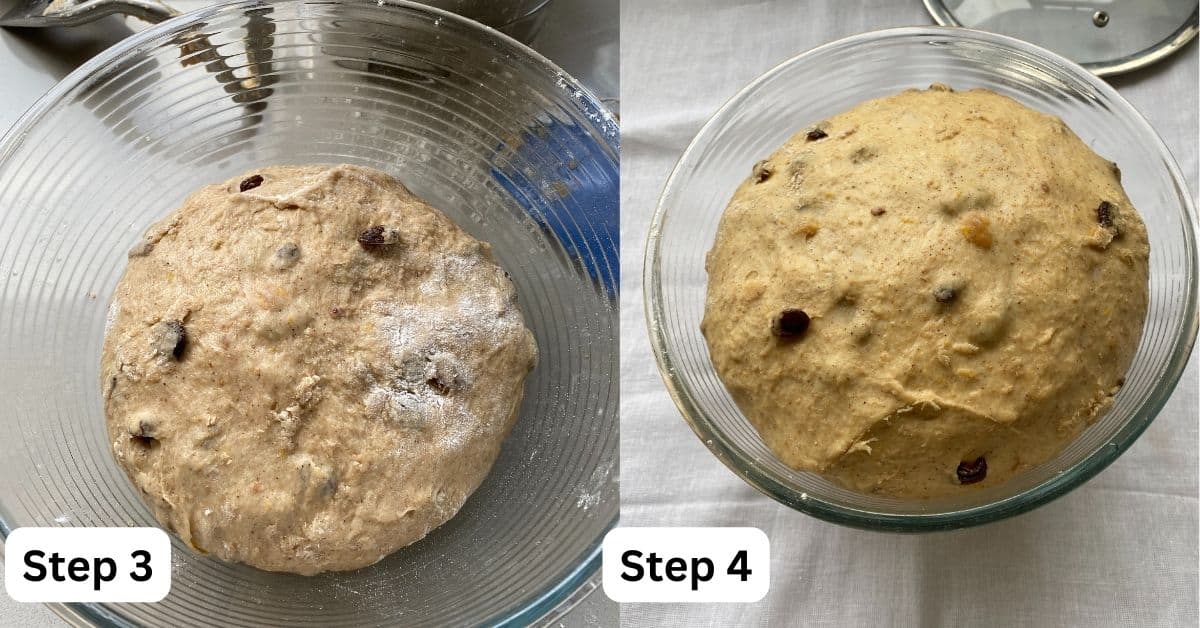 Step 3

Step 4